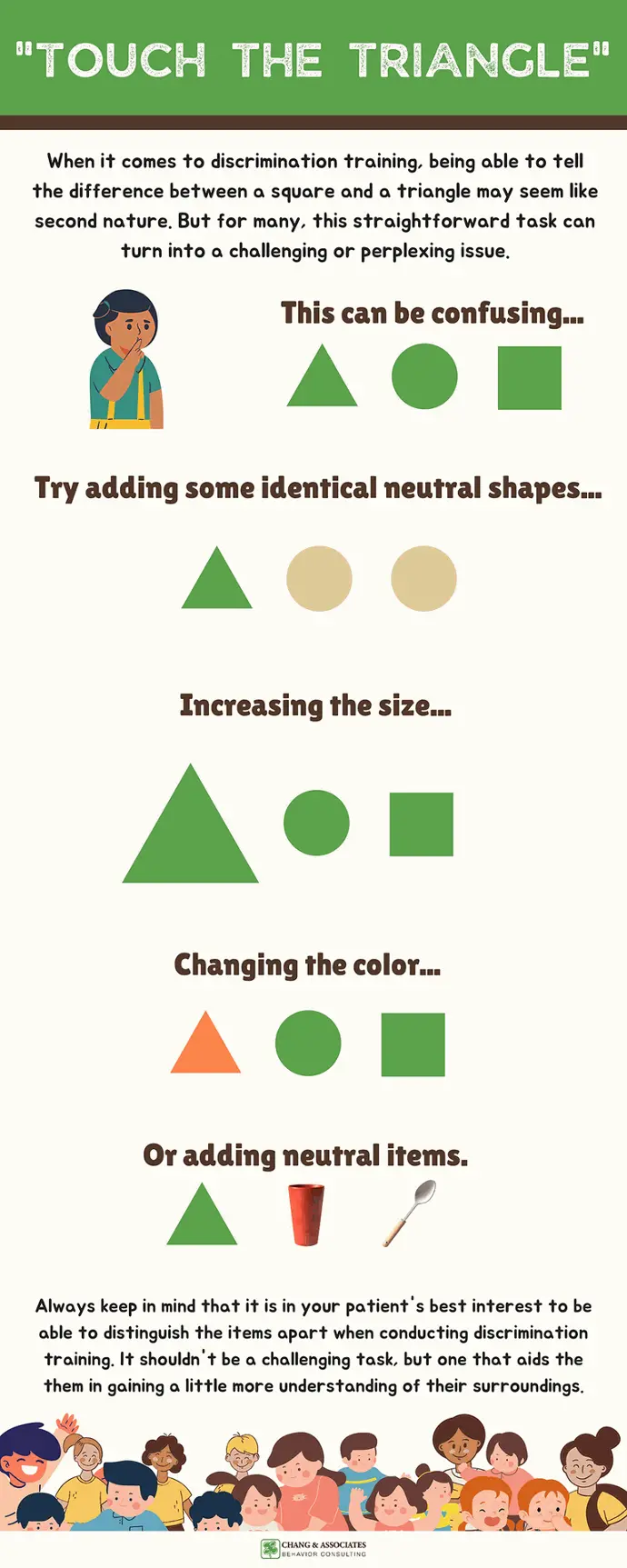 "TOUCH THE TRIANGLE"

When it comes to discrimination training, being able to tell the difference between a square and a triangle may seem like second nature. But for many, this straightforward task can turn into a challenging or perplexing issue.

This can be confusing...

Try adding some identical neutral shapes...

Increasing the size...

Changing the color...

Or adding neutral items.

Always keep in mind that it is in your patient's best interest to be able to distinguish the items apart when conducting discrimination training. It shouldn't be a challenging task, but one that aids the them in gaining a little more understanding of their surroundings.

CHANG & ASSOCIATES
BEHAVIOR CONSULTING